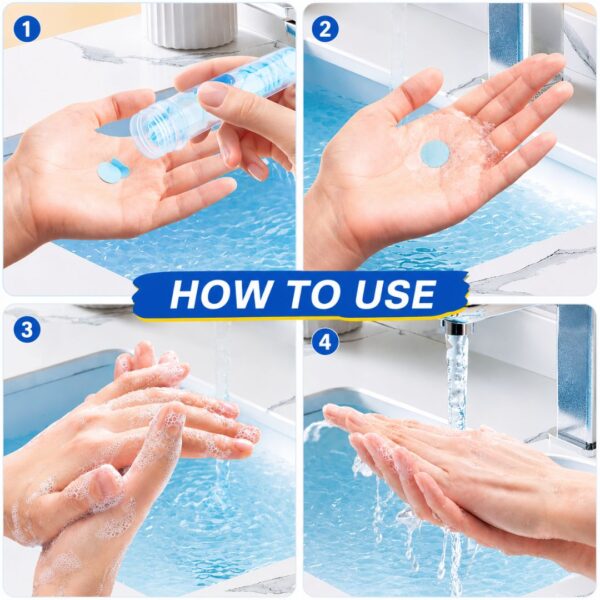 1

2

HOW TO USE

3

4